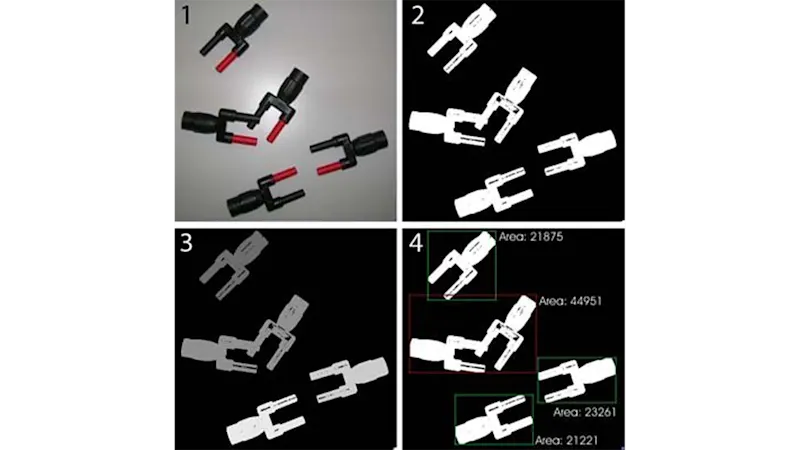 1

2

3

4

Area: 21875

Area: 44951

Area: 23261

Area: 21221