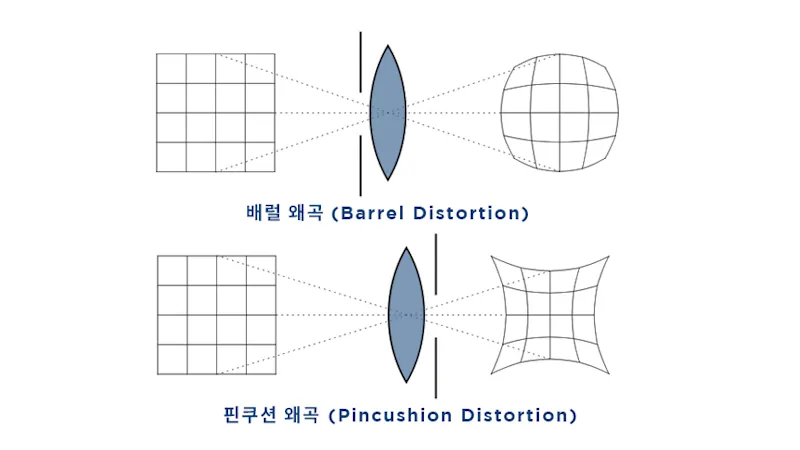 배럴 왜곡 (Barrel Distortion)

핀쿠션 왜곡 (Pincushion Distortion)