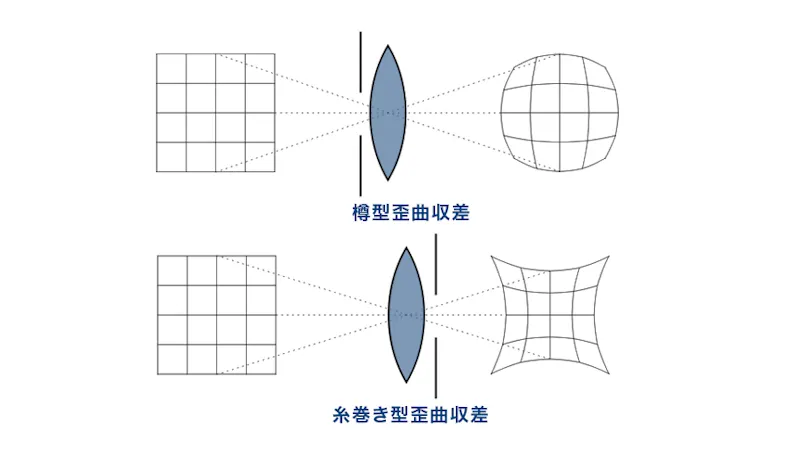 樽型歪曲収差

糸巻き型歪曲収差