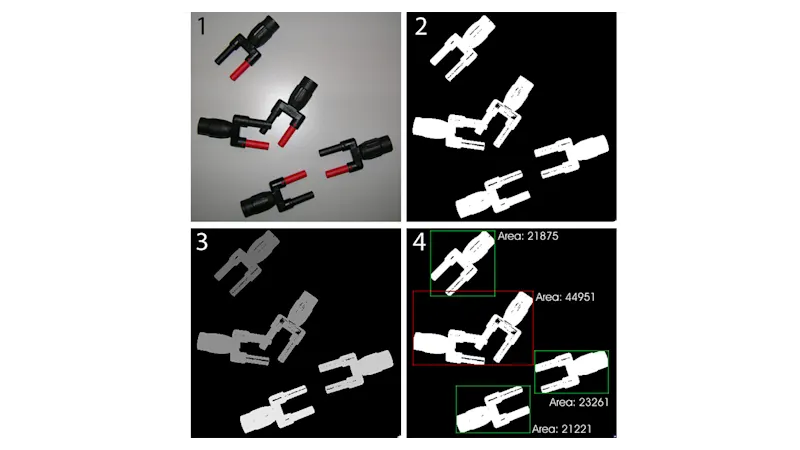 1

2

3

4

Area: 21875

Area: 44951

Area: 23261

Area: 21221